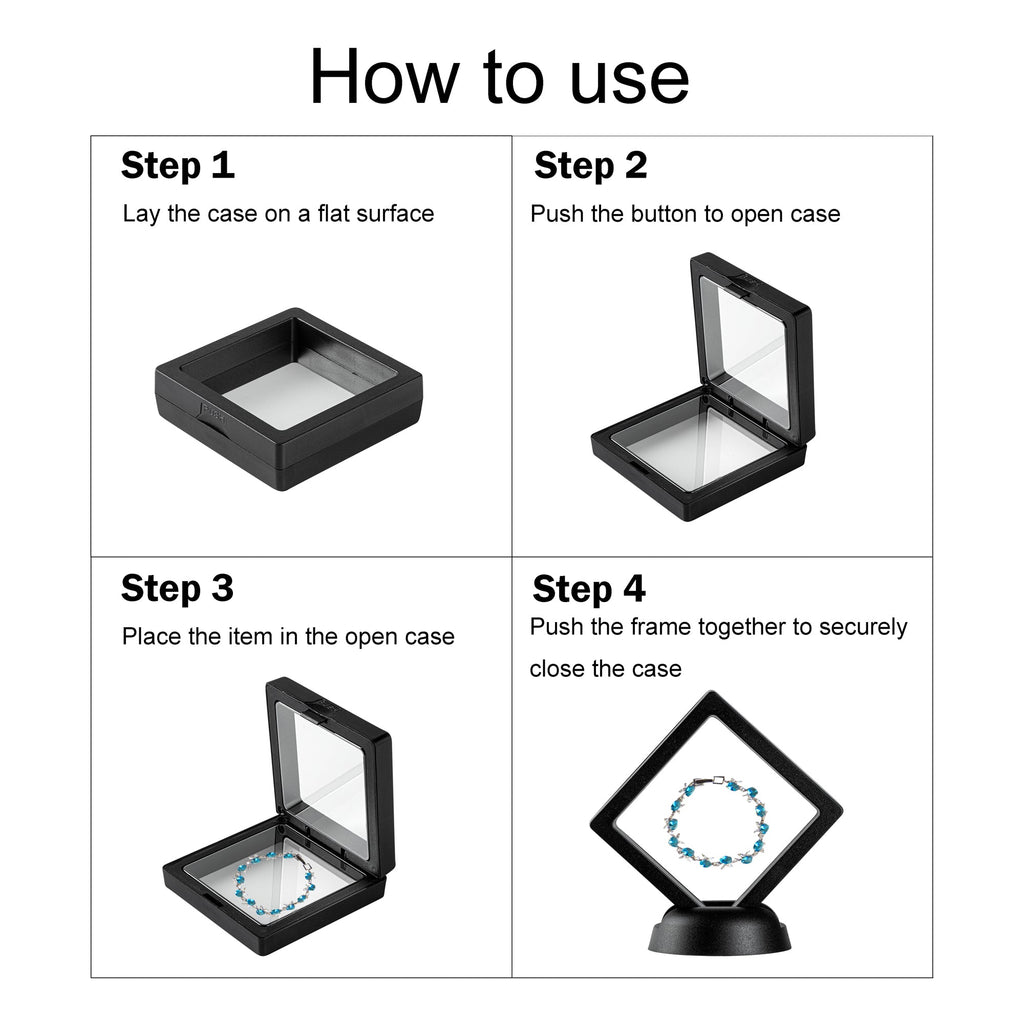 How to use

Step 1

Lay the case on a flat surface

Step 2

Push the button to open case

Step 3

Place the item in the open case

Step 4

Push the frame together to securely close the case